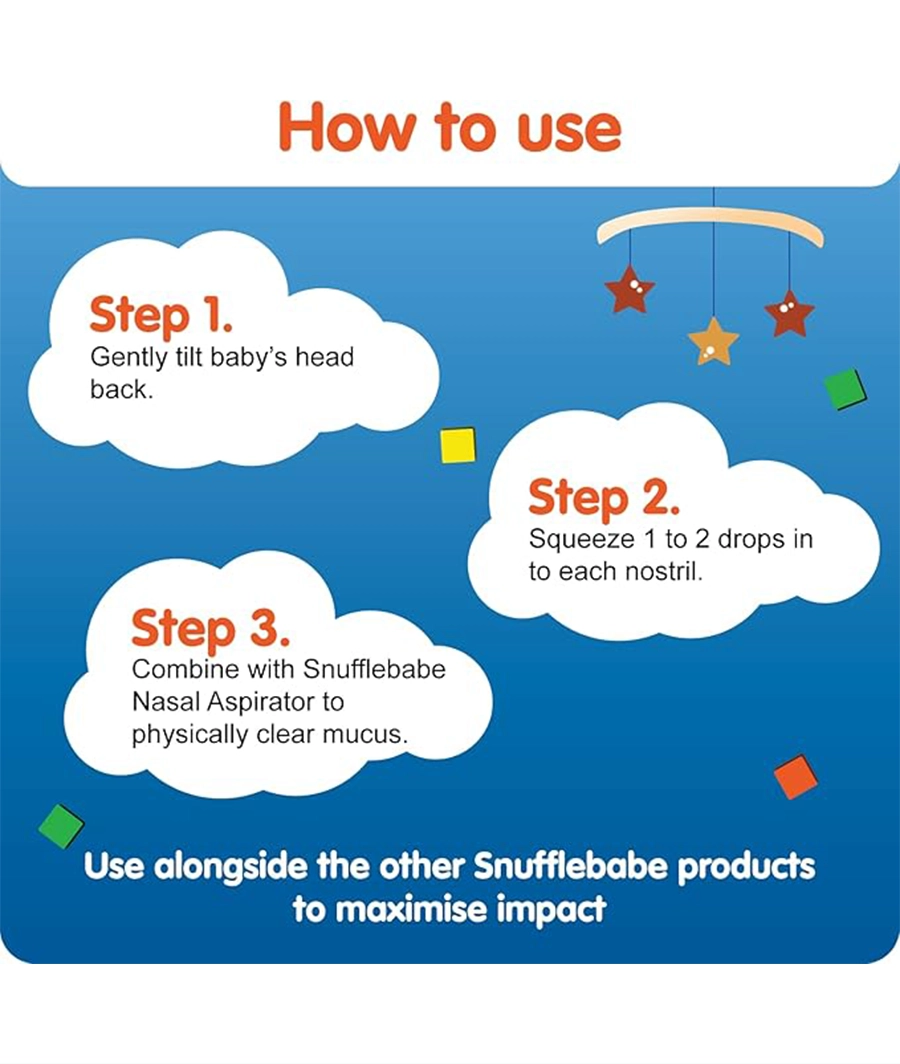 How to use

Step 1.
Gently tilt baby's head back.

Step 2.
Squeeze 1 to 2 drops in to each nostril.

Step 3.
Combine with Snufflebabe Nasal Aspirator to physically clear mucus.

Use alongside the other Snufflebabe products to maximise impact